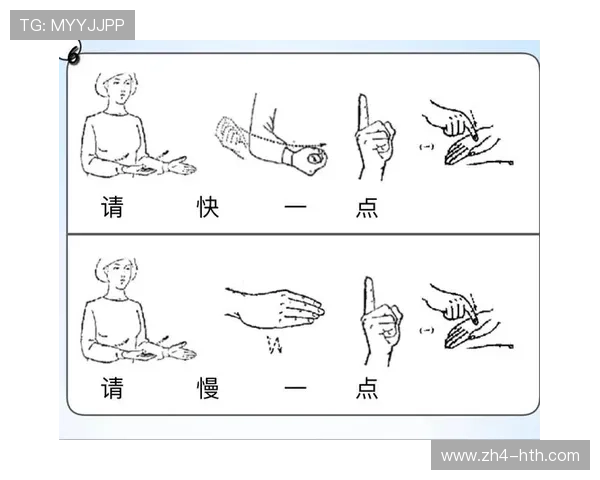 TG: MYYJJPP

(一)

请 快 一 点

(一)

请 慢 一 点

www.zh4-hth.com